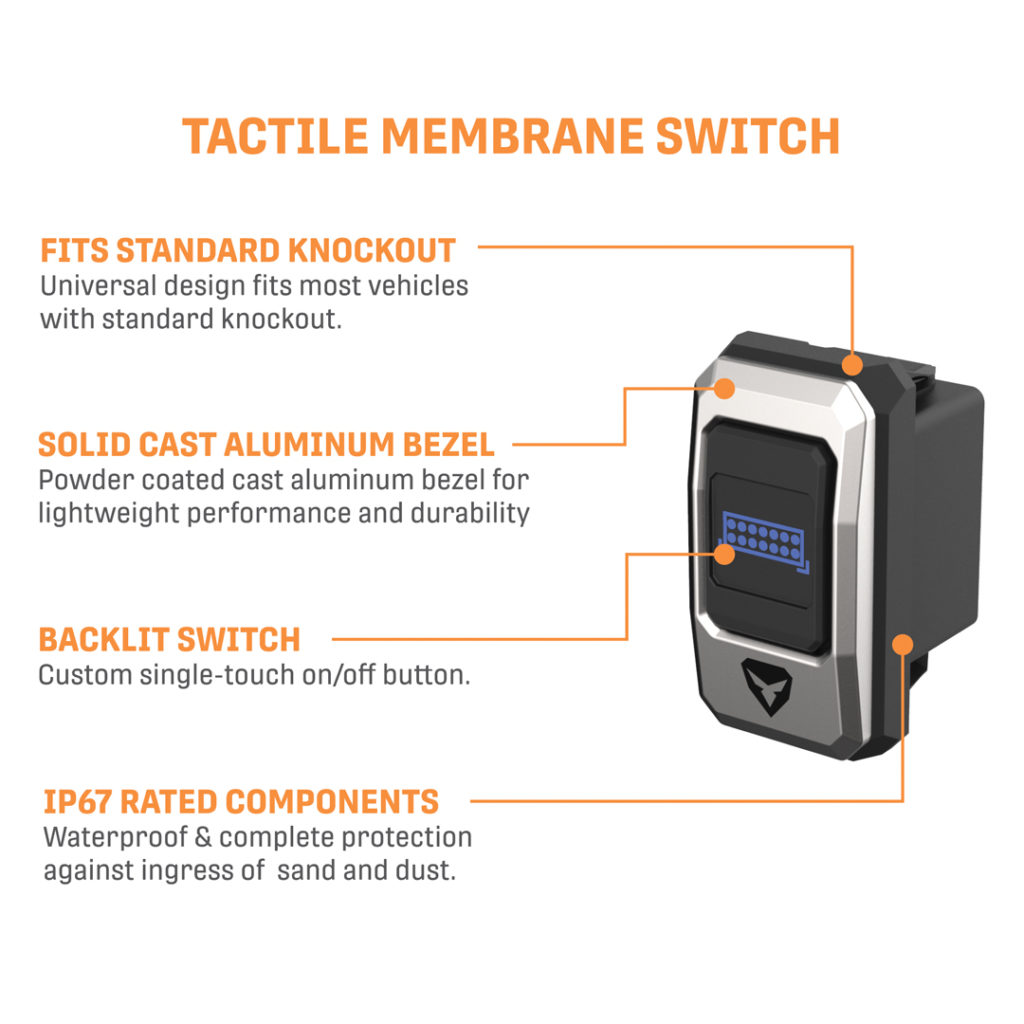 TACTILE MEMBRANE SWITCH

FITS STANDARD KNOCKOUT
Universal design fits most vehicles with standard knockout.

SOLID CAST ALUMINUM BEZEL
Powder coated cast aluminum bezel for lightweight performance and durability

BACKLIT SWITCH
Custom single-touch on/off button.

IP67 RATED COMPONENTS
Waterproof & complete protection against ingress of  sand and dust.