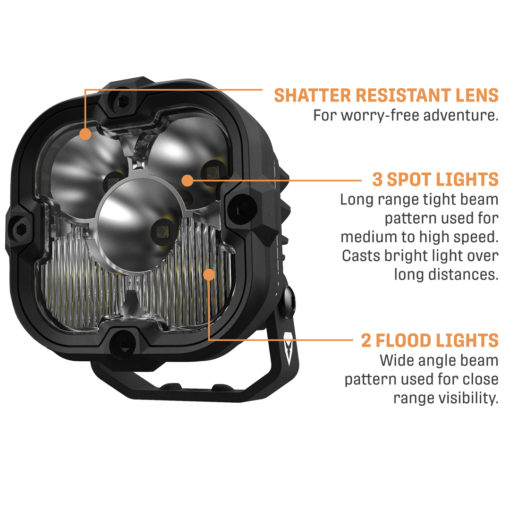 SHATTER RESISTANT LENS
For worry-free adventure.

3 SPOT LIGHTS
Long range tight beam pattern used for medium to high speed. Casts bright light over long distances.

2 FLOOD LIGHTS
Wide angle beam pattern used for close range visibility.