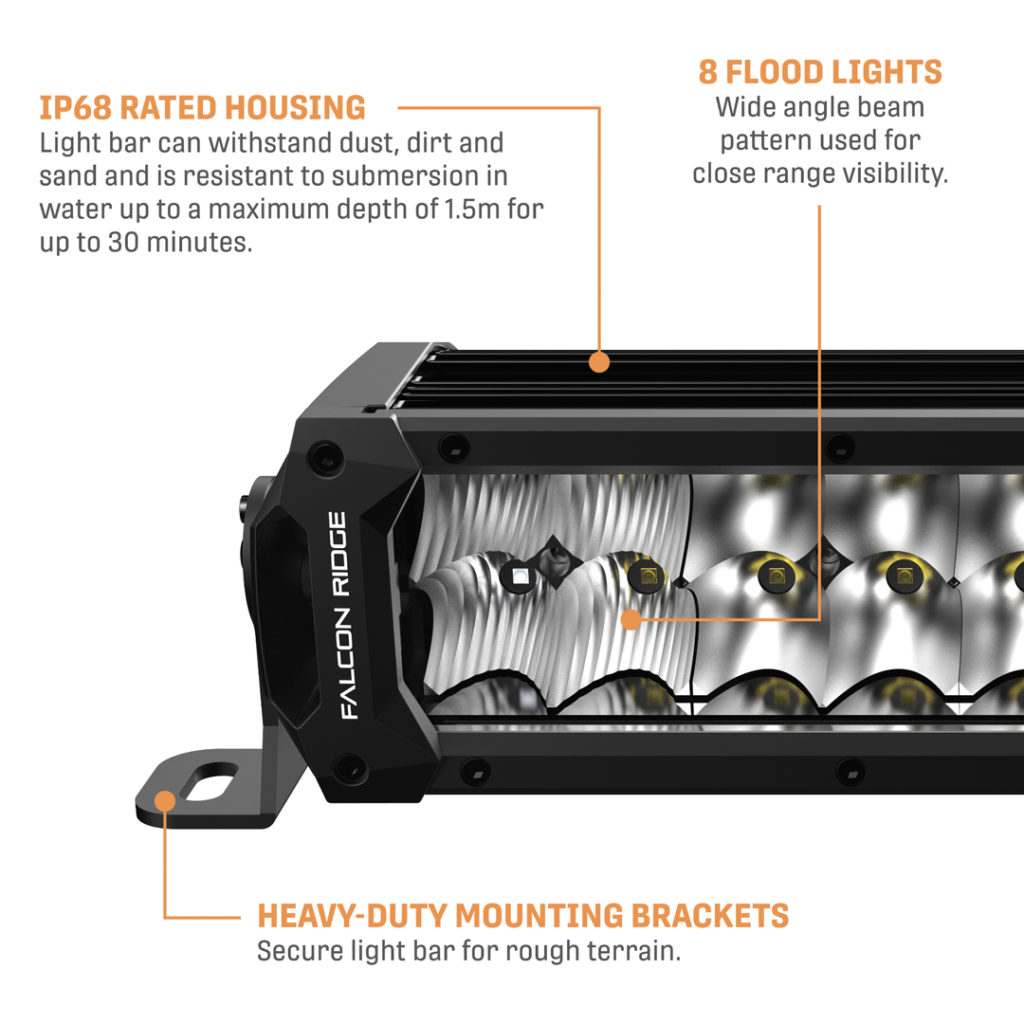 IP68 RATED HOUSING
Light bar can withstand dust, dirt and sand and is resistant to submersion in water up to a maximum depth of 1.5m for up to 30 minutes.

8 FLOOD LIGHTS
Wide angle beam pattern used for close range visibility.

FALCON RIDGE

HEAVY-DUTY MOUNTING BRACKETS
Secure light bar for rough terrain.