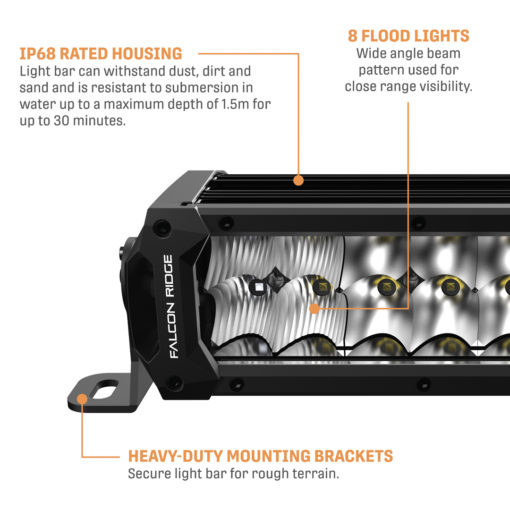 IP68 RATED HOUSING
Light bar can withstand dust, dirt and sand and is resistant to submersion in water up to a maximum depth of 1.5m for up to 30 minutes.

8 FLOOD LIGHTS
Wide angle beam pattern used for close range visibility.

FALCON RIDGE

HEAVY-DUTY MOUNTING BRACKETS
Secure light bar for rough terrain.