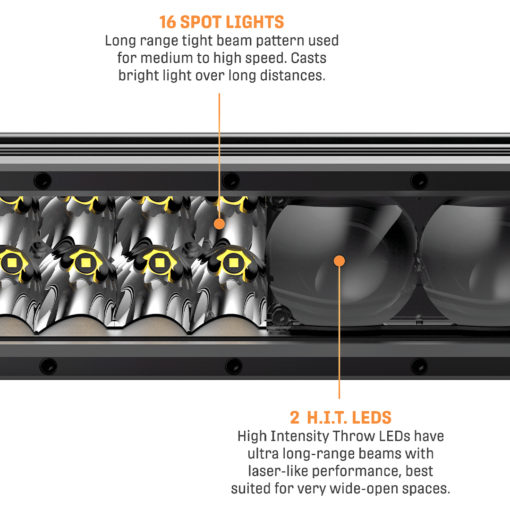 16 SPOT LIGHTS
Long range tight beam pattern used for medium to high speed. Casts bright light over long distances.

2 H.I.T. LEDS
High Intensity Throw LEDs have ultra long-range beams with laser-like performance, best suited for very wide-open spaces.