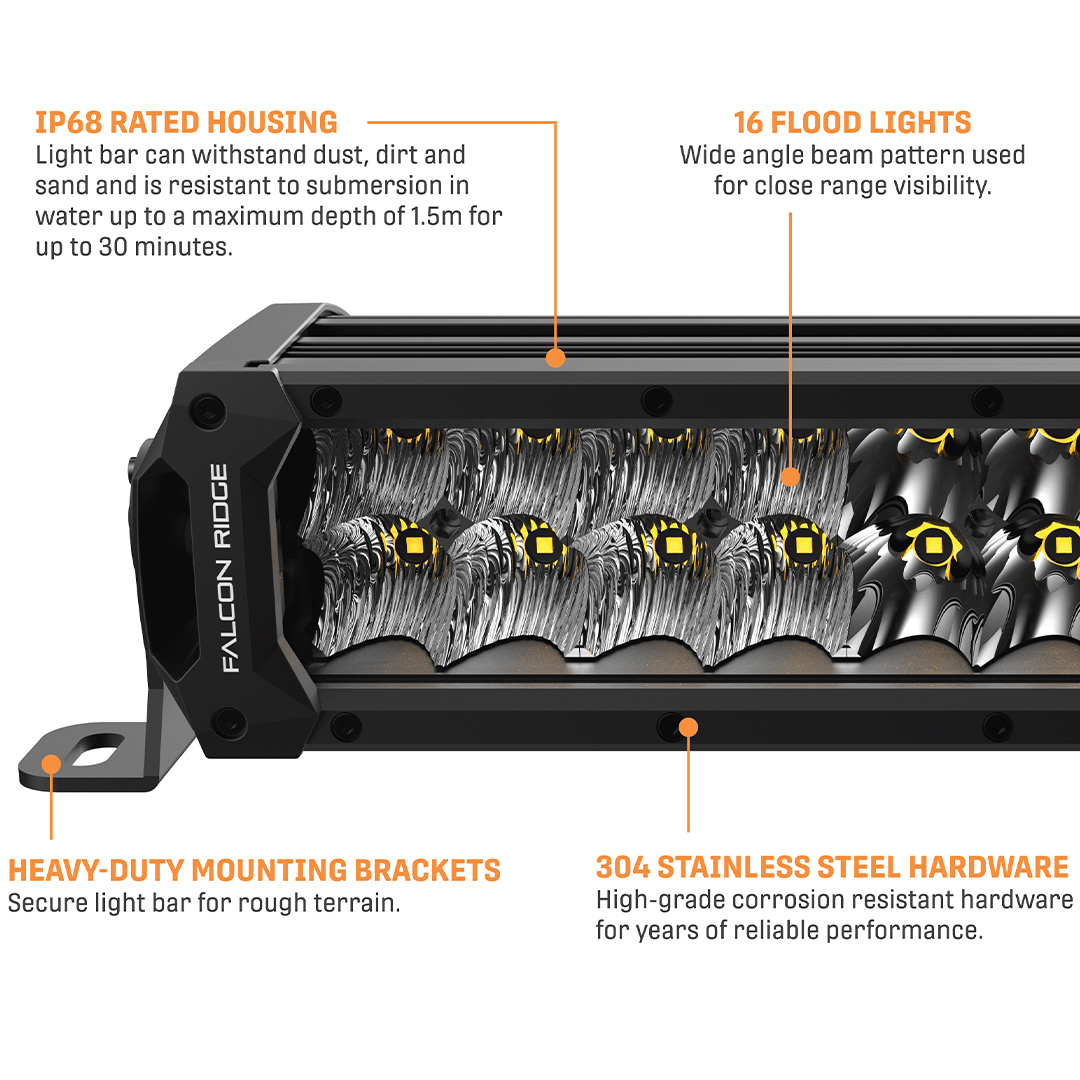 IP68 RATED HOUSING
Light bar can withstand dust, dirt and sand and is resistant to submersion in water up to a maximum depth of 1.5m for up to 30 minutes.

16 FLOOD LIGHTS
Wide angle beam pattern used for close range visibility.

FALCON RIDGE

HEAVY-DUTY MOUNTING BRACKETS
Secure light bar for rough terrain.

304 STAINLESS STEEL HARDWARE
High-grade corrosion resistant hardware for years of reliable performance.