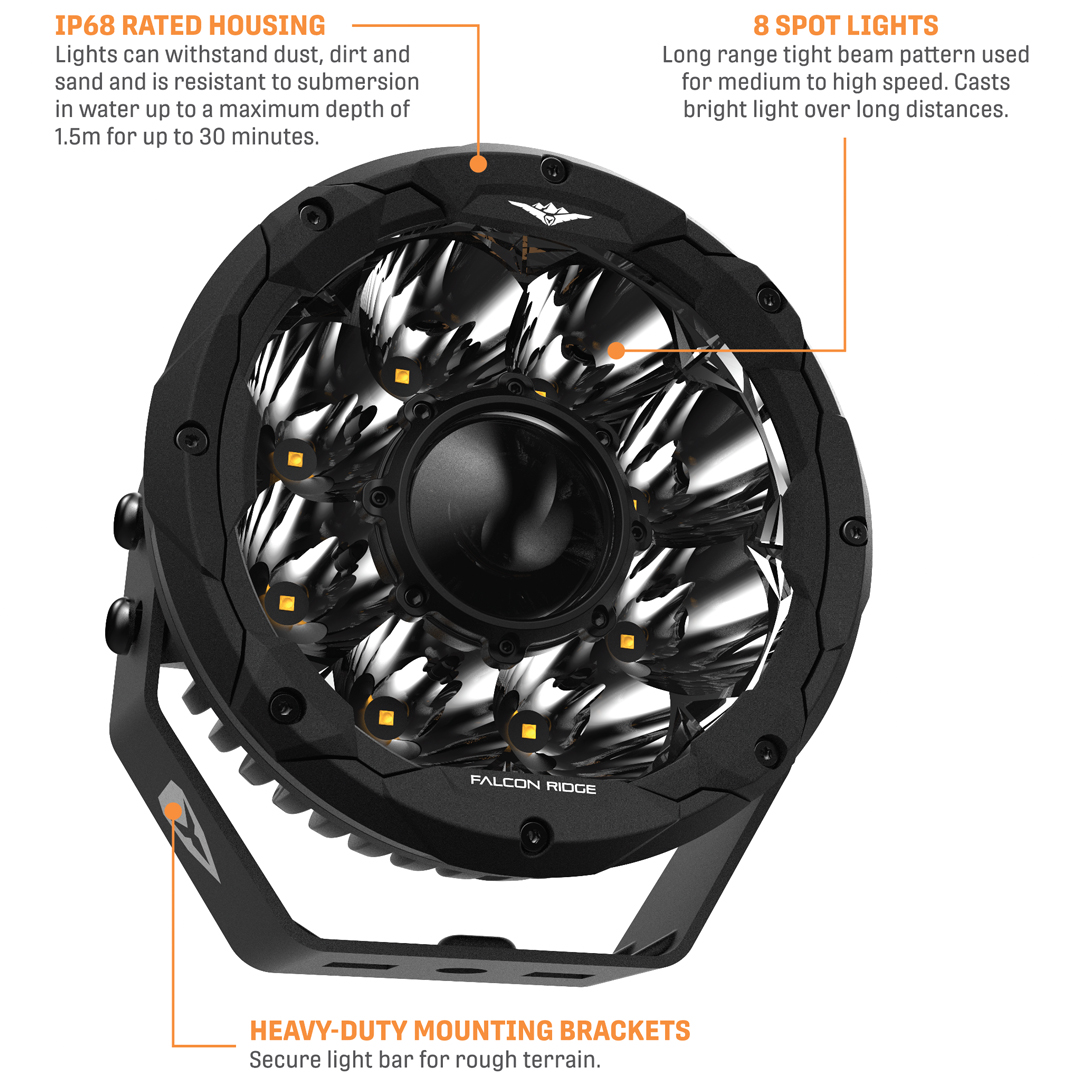 IP68 RATED HOUSING
Lights can withstand dust, dirt and sand and is resistant to submersion in water up to a maximum depth of 1.5m for up to 30 minutes.

8 SPOT LIGHTS
Long range tight beam pattern used for medium to high speed. Casts bright light over long distances.

FALCON RIDGE

HEAVY-DUTY MOUNTING BRACKETS
Secure light bar for rough terrain.