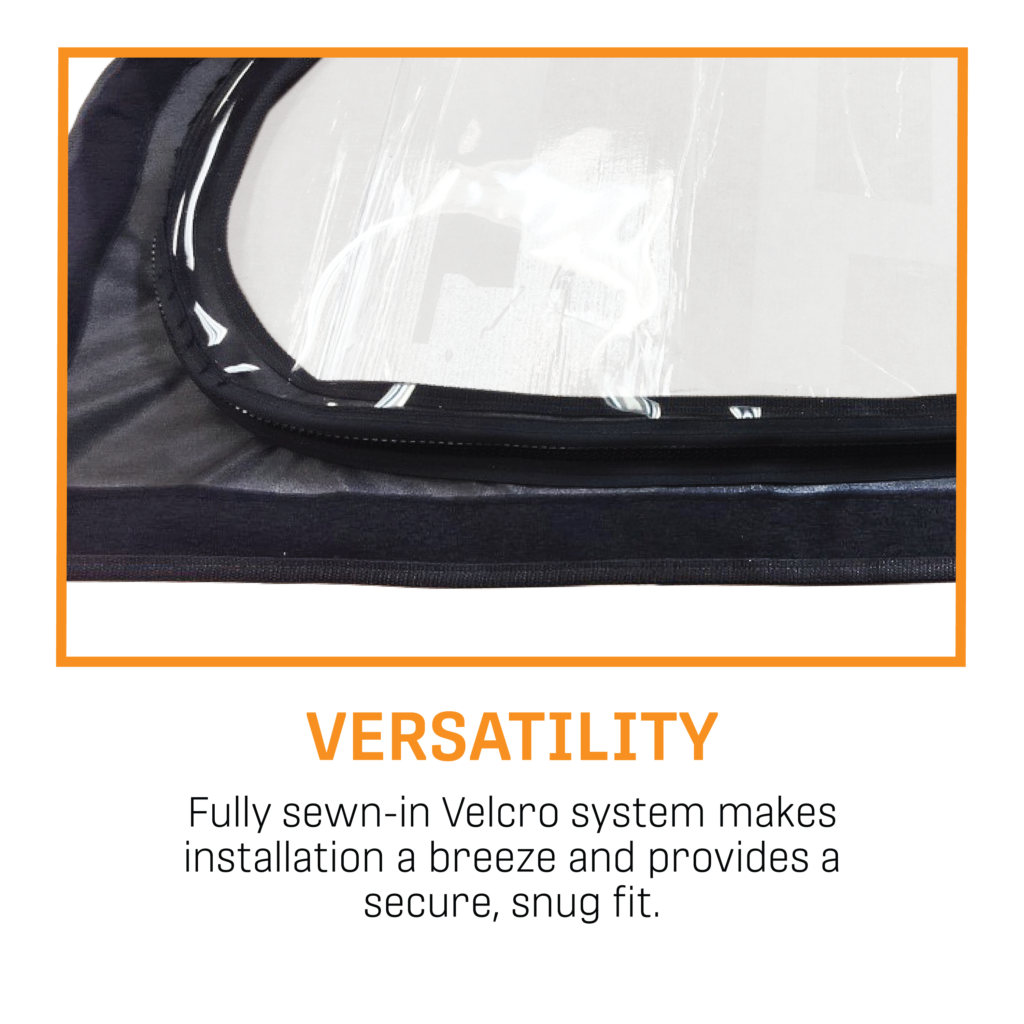 VERSATILITY

Fully sewn-in Velcro system makes installation a breeze and provides a secure, snug fit.